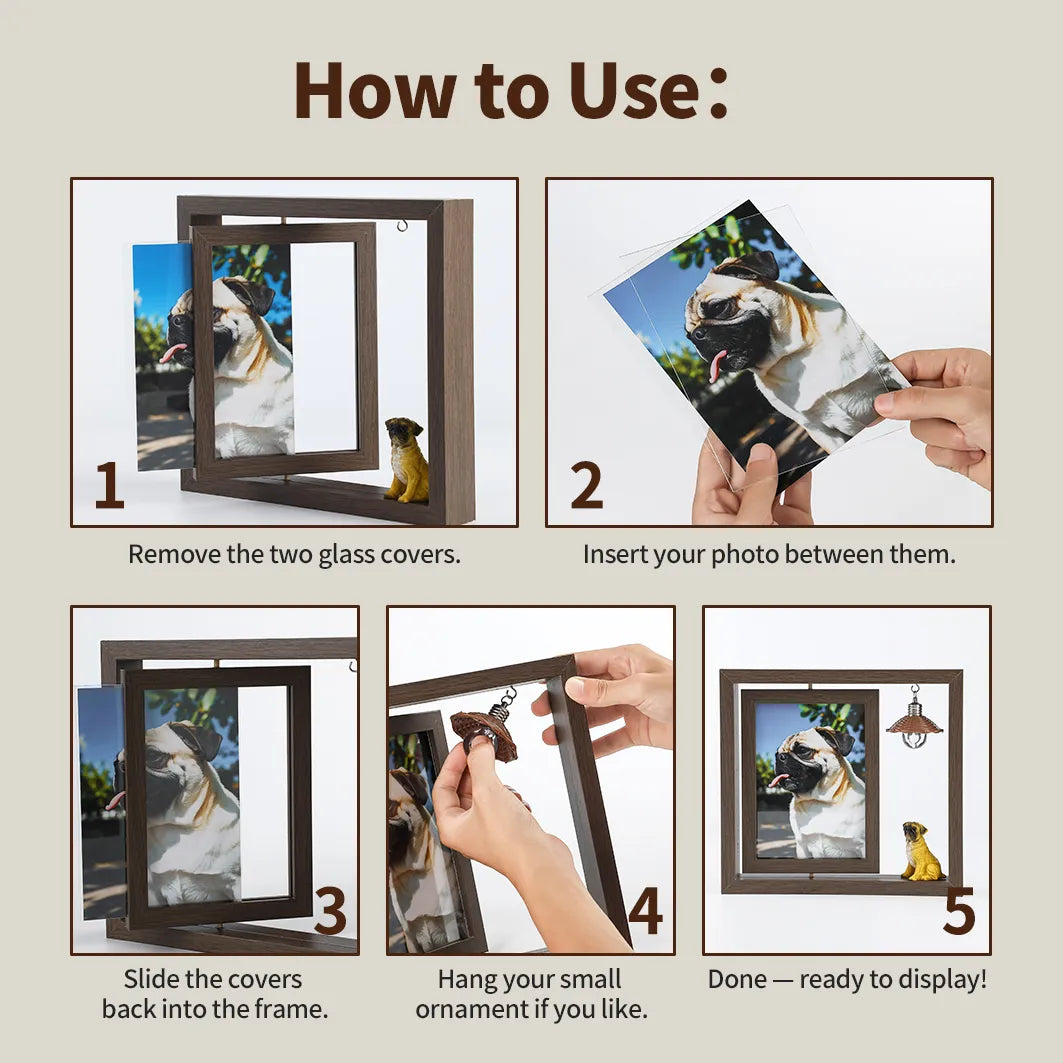 How to Use:

1

Remove the two glass covers.

2

Insert your photo between them.

3

Slide the covers back into the frame.

4

Hang your small ornament if you like.

5

Done — ready to display!